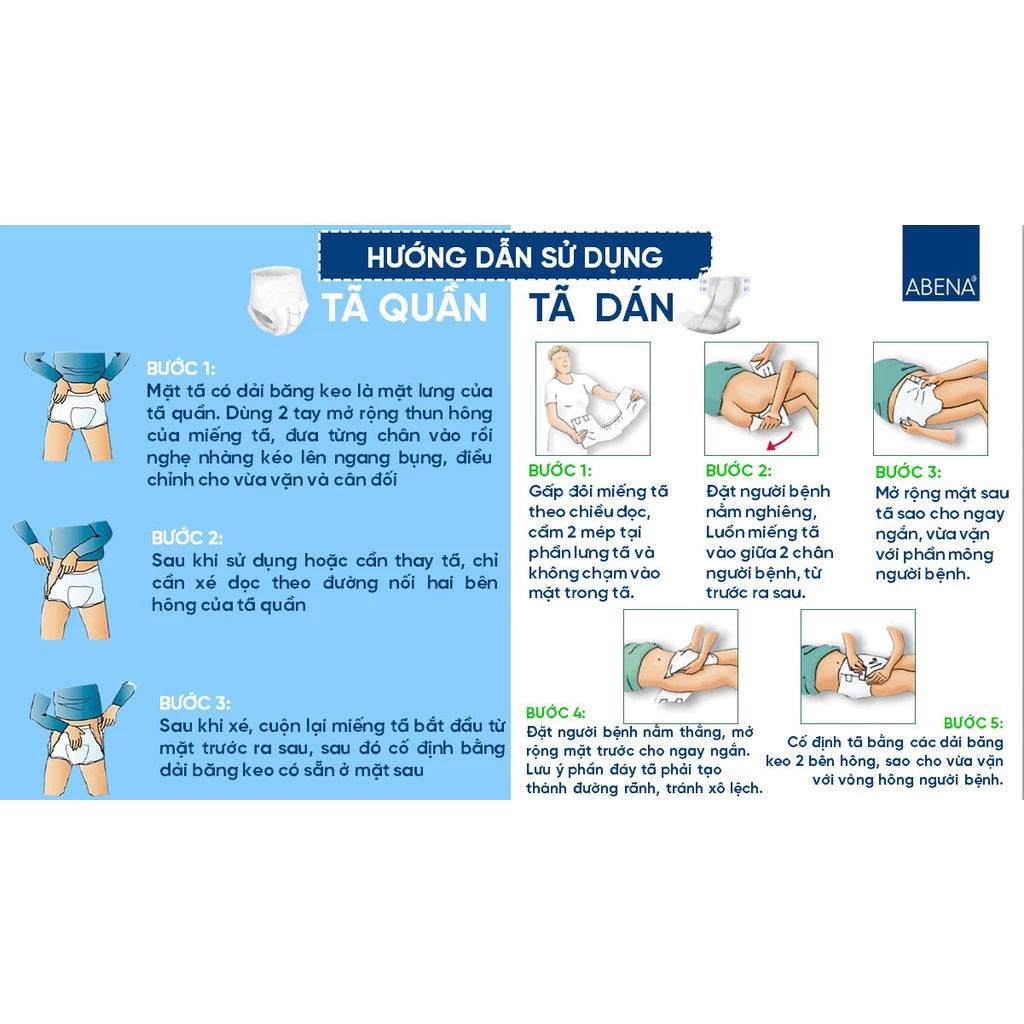 HƯỚNG DẪN SỬ DỤNG

ABENA®

TÃ QUẦN

BƯỚC 1:
Mặt tã có dải băng keo là mặt lưng của tã quần. Dùng 2 tay mở rộng thun hông của miếng tã, đưa từng chân vào rồi nghẹ nhàng kéo lên ngang bụng, điều chỉnh cho vừa vặn và cân đối

BƯỚC 2:
Sau khi sử dụng hoặc cần thay tã, chỉ cần xé dọc theo đường nối hai bên hông của tã quần

BƯỚC 3:
Sau khi xé, cuộn lại miếng tã bắt đầu từ mặt trước ra sau, sau đó cố định bằng dải băng keo có sẵn ở mặt sau

TÃ DÁN

BƯỚC 1:
Gấp đôi miếng tã theo chiều dọc, cầm 2 mép tại phần lưng tã và không chạm vào mặt trong tã.

BƯỚC 2:
Đặt người bệnh nằm nghiêng, Luồn miếng tã vào giữa 2 chân người bệnh, từ trước ra sau.

BƯỚC 3:
Mở rộng mặt sau tã sao cho ngay ngắn, vừa vặn với phần mông người bệnh.

BƯỚC 4:
Đặt người bệnh nằm thẳng, mở rộng mặt trước cho ngay ngắn. Lưu ý phần đáy tã phải tạo thành đường rãnh, tránh xô lệch.

BƯỚC 5:
Cố định tã bằng các dải băng keo 2 bên hông, sao cho vừa vặn với vòng hông người bệnh.