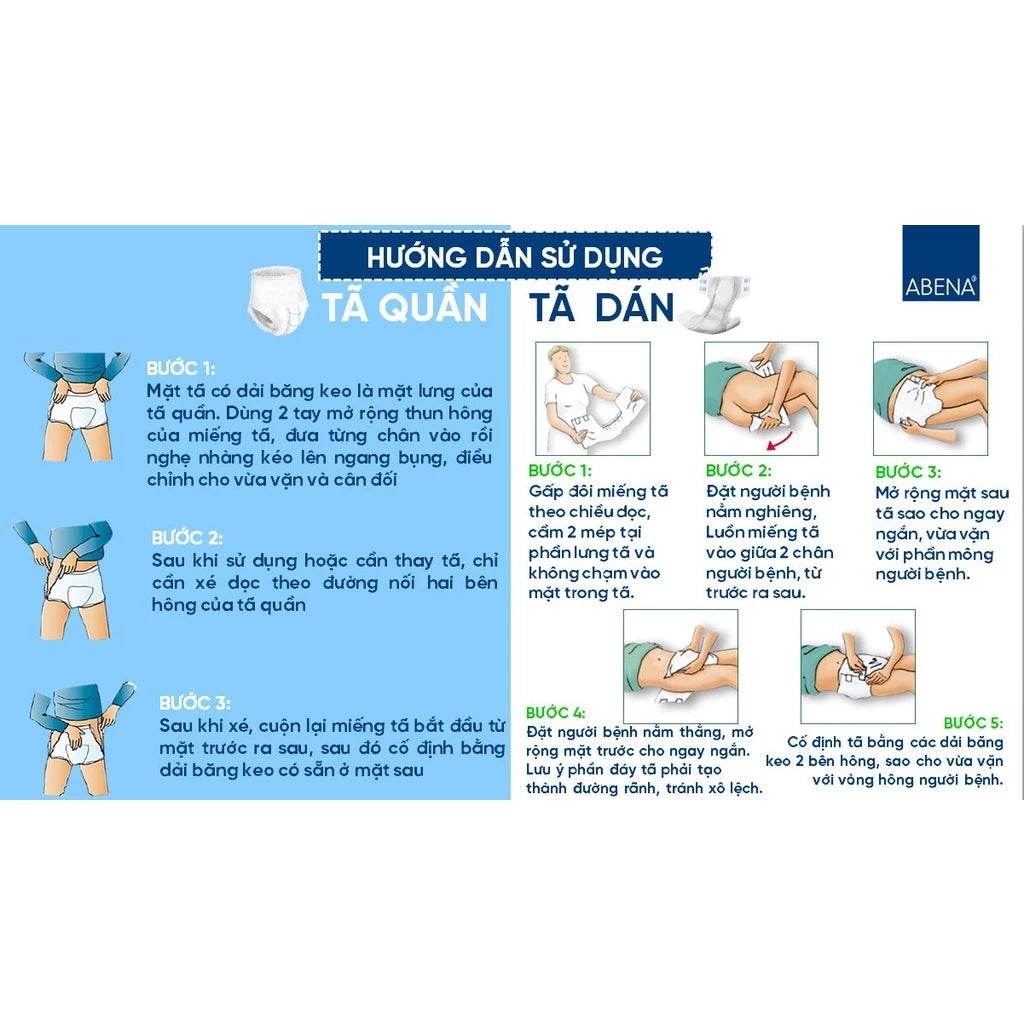 HƯỚNG DẪN SỬ DỤNG

ABENA®

TÃ QUẦN

BƯỚC 1:
Mặt tã có dải băng keo là mặt lưng của tã quần. Dùng 2 tay mở rộng thun hông của miếng tã, đưa từng chân vào rồi nghẹ nhàng kéo lên ngang bụng, điều chỉnh cho vừa vặn và cân đối

BƯỚC 2:
Sau khi sử dụng hoặc cần thay tã, chỉ cần xé dọc theo đường nối hai bên hông của tã quần

BƯỚC 3:
Sau khi xé, cuộn lại miếng tã bắt đầu từ mặt trước ra sau, sau đó cố định bằng dải băng keo có sẵn ở mặt sau

TÃ DÁN

BƯỚC 1:
Gấp đôi miếng tã theo chiều dọc, cầm 2 mép tại phần lưng tã và không chạm vào mặt trong tã.

BƯỚC 2:
Đặt người bệnh nằm nghiêng, Luồn miếng tã vào giữa 2 chân người bệnh, từ trước ra sau.

BƯỚC 3:
Mở rộng mặt sau tã sao cho ngay ngắn, vừa vặn với phần mông người bệnh.

BƯỚC 4:
Đặt người bệnh nằm thẳng, mở rộng mặt trước cho ngay ngắn. Lưu ý phần đáy tã phải tạo thành đường rãnh, tránh xô lệch.

BƯỚC 5:
Cố định tã bằng các dải băng keo 2 bên hông, sao cho vừa vặn với vòng hông người bệnh.