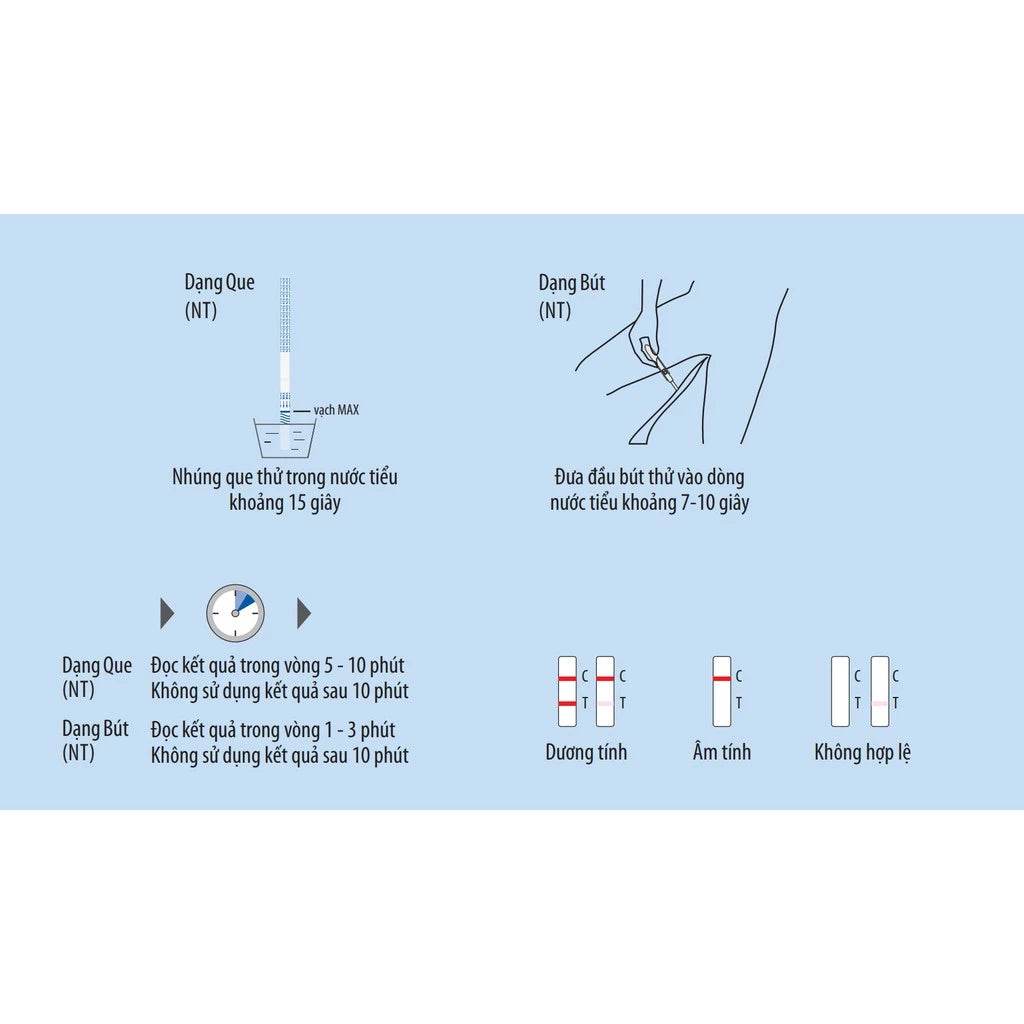 Dạng Que
(NT)

vạch MAX

Nhúng que thử trong nước tiểu khoảng 15 giây

Dạng Bút
(NT)

Đưa đầu bút thử vào dòng nước tiểu khoảng 7-10 giây

Dạng Que
(NT)
Đọc kết quả trong vòng 5 - 10 phút
Không sử dụng kết quả sau 10 phút

Dạng Bút
(NT)
Đọc kết quả trong vòng 1 - 3 phút
Không sử dụng kết quả sau 10 phút

C T C T
Dương tính

C T
Âm tính

C T C T
Không hợp lệ